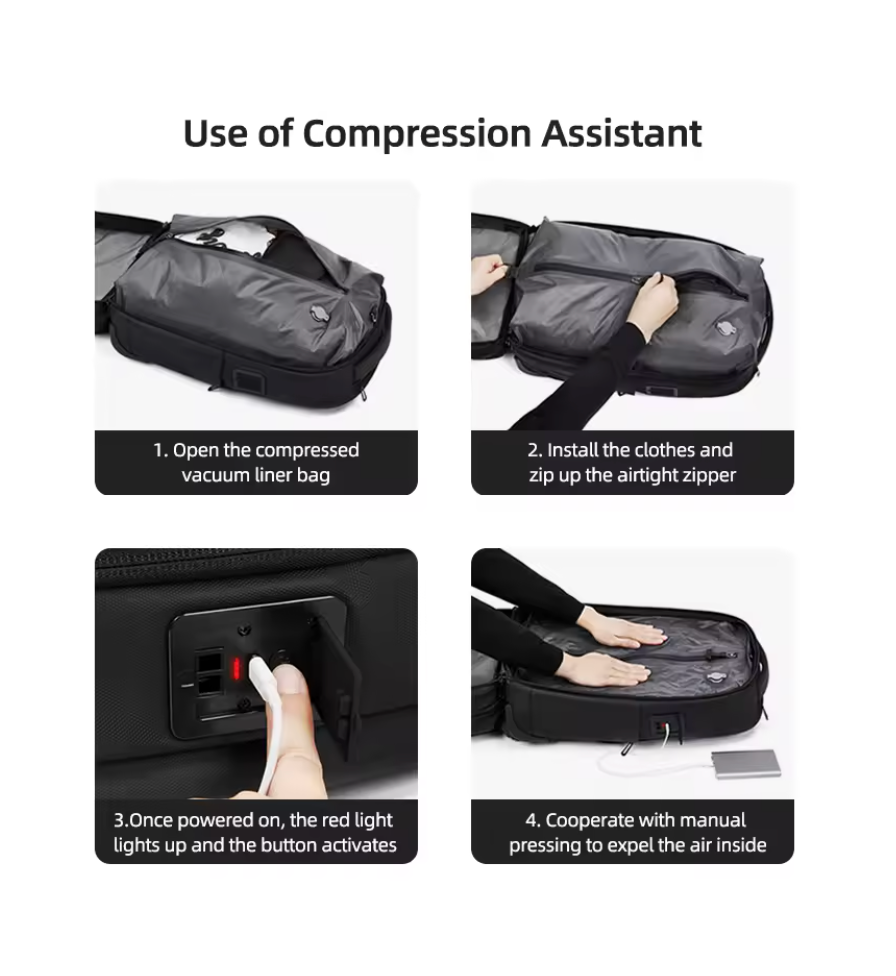 Use of Compression Assistant

1. Open the compressed vacuum liner bag

2. Install the clothes and zip up the airtight zipper

3.Once powered on, the red light lights up and the button activates

4. Cooperate with manual pressing to expel the air inside